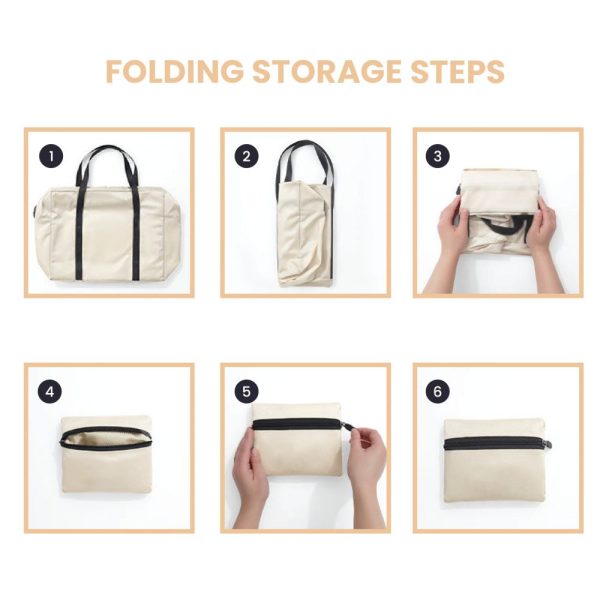 FOLDING STORAGE STEPS

1

2

3

4

5

6